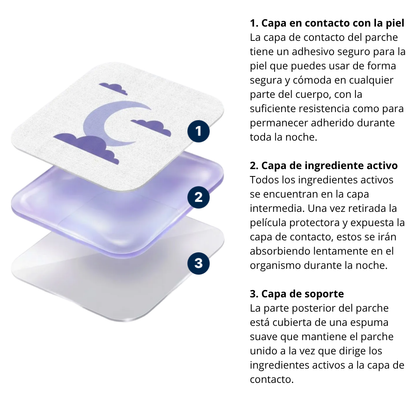 1

2

3

1. Capa en contacto con la piel
La capa de contacto del parche tiene un adhesivo seguro para la piel que puedes usar de forma segura y cómoda en cualquier parte del cuerpo, con la suficiente resistencia como para permanecer adherido durante toda la noche.

2. Capa de ingrediente activo
Todos los ingredientes activos se encuentran en la capa intermedia. Una vez retirada la película protectora y expuesta la capa de contacto, estos se irán absorbiendo lentamente en el organismo durante la noche.

3. Capa de soporte
La parte posterior del parche está cubierta de una espuma suave que mantiene el parche unido a la vez que dirige los ingredientes activos a la capa de contacto.