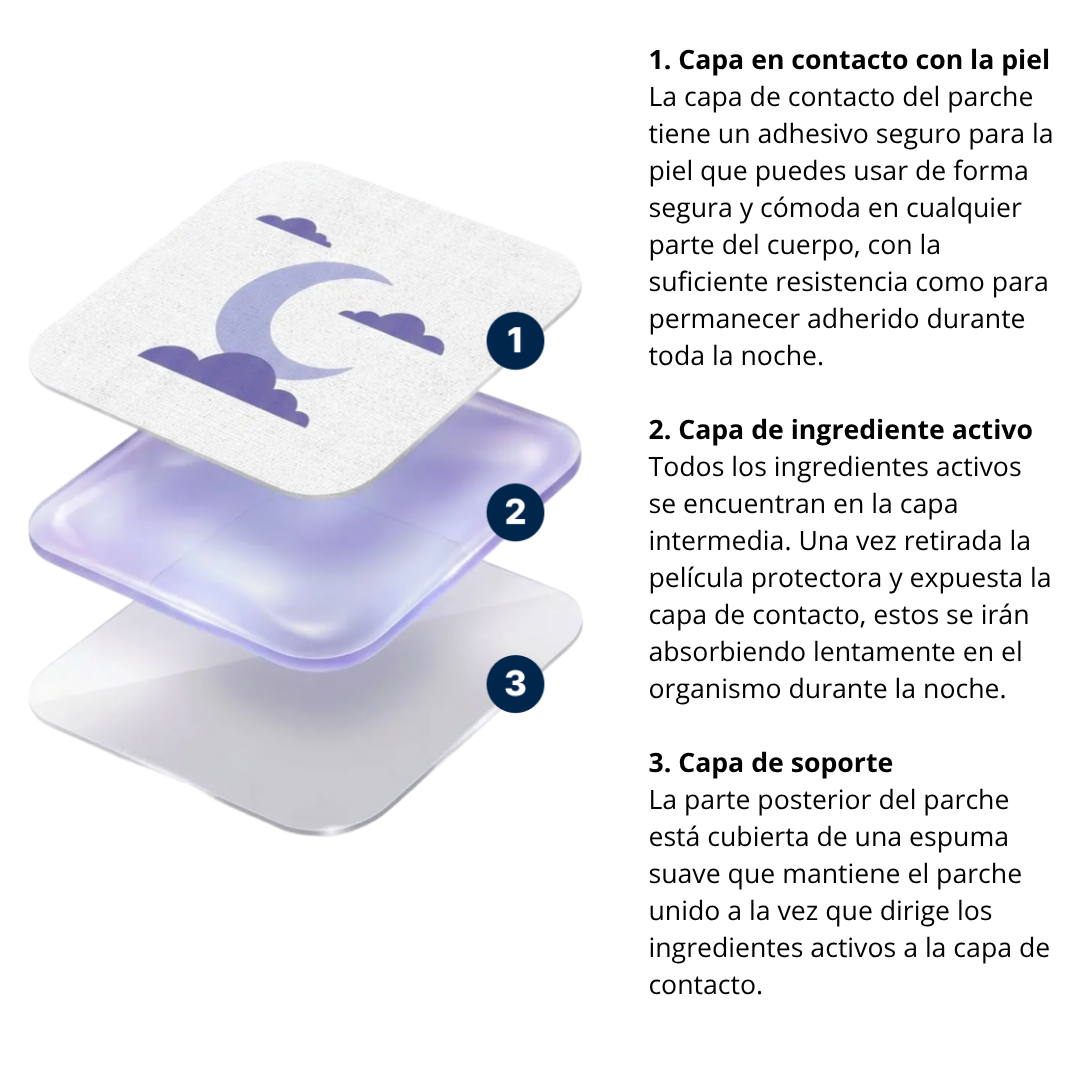 1

2

3

1. Capa en contacto con la piel
La capa de contacto del parche tiene un adhesivo seguro para la piel que puedes usar de forma segura y cómoda en cualquier parte del cuerpo, con la suficiente resistencia como para permanecer adherido durante toda la noche.

2. Capa de ingrediente activo
Todos los ingredientes activos se encuentran en la capa intermedia. Una vez retirada la película protectora y expuesta la capa de contacto, estos se irán absorbiendo lentamente en el organismo durante la noche.

3. Capa de soporte
La parte posterior del parche está cubierta de una espuma suave que mantiene el parche unido a la vez que dirige los ingredientes activos a la capa de contacto.